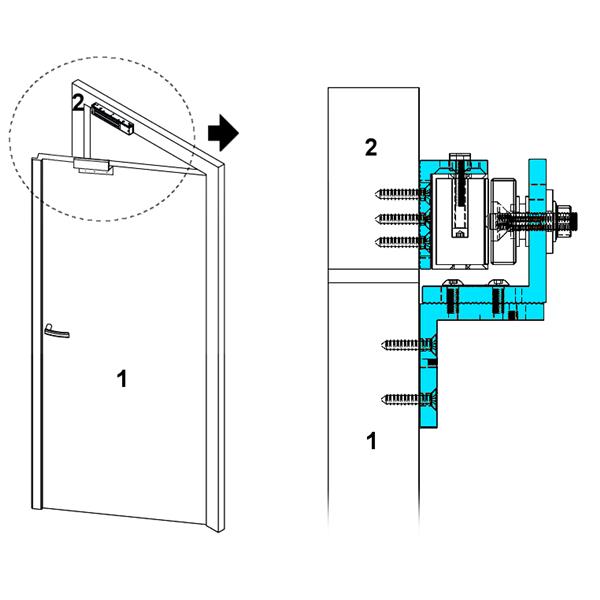 2

1

2

1